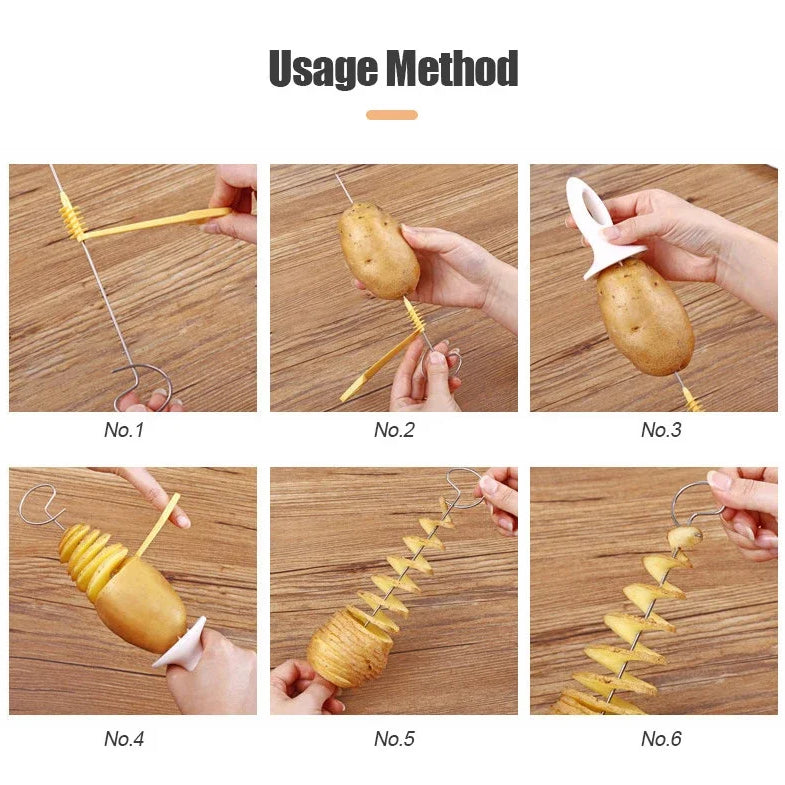 Usage Method

No.1

No.2

No.3

No.4

No.5

No.6